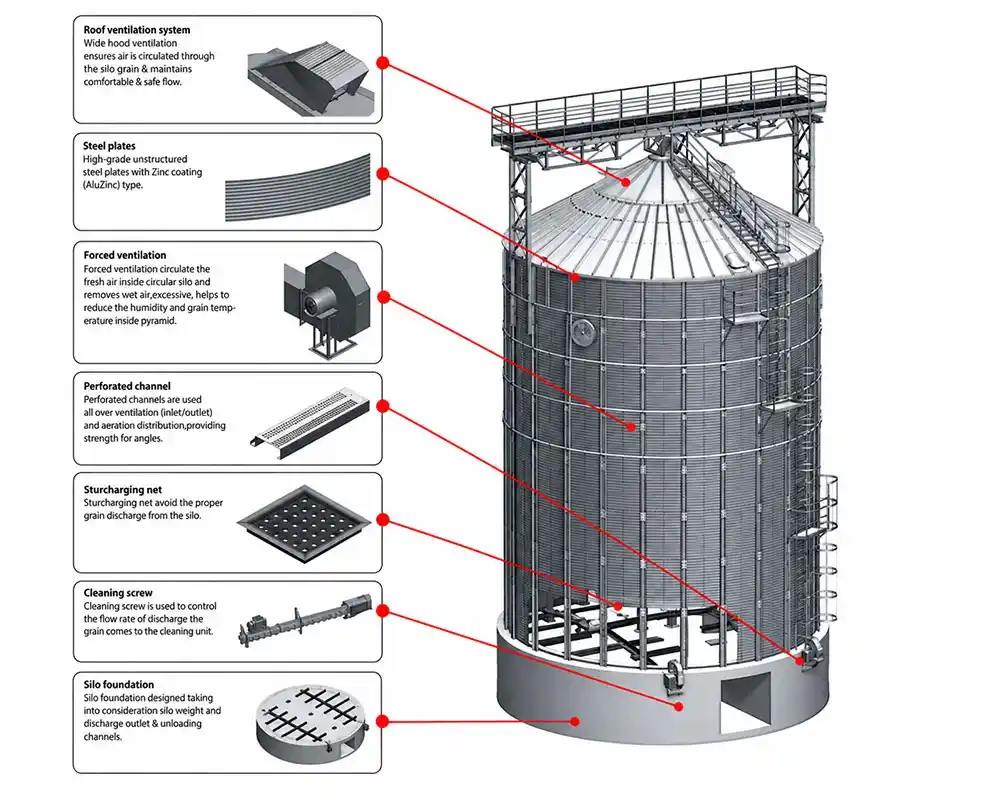 Roof ventilation system
Wide hood ventilation ensures air is circulated through the silo grain & maintains comfortable & safe flow.

Steel plates
High-grade unstructured steel plates with Zinc coating (AluZinc) type.

Forced ventilation
Forced ventilation circulate the fresh air inside circular silo and removes wet air,excessive, helps to reduce the humidity and grain temperature inside pyramid.

Perforated channel
Perforated channels are used all over ventilation (inlet/outlet) and aeration distribution,providing strength for angles.

Sturcharging net
Sturcharging net avoid the proper grain discharge from the silo.

Cleaning screw
Cleaning screw is used to control the flow rate of discharge the grain comes to the cleaning unit.

Silo foundation
Silo foundation designed taking into consideration silo weight and discharge outlet & unloading channels.